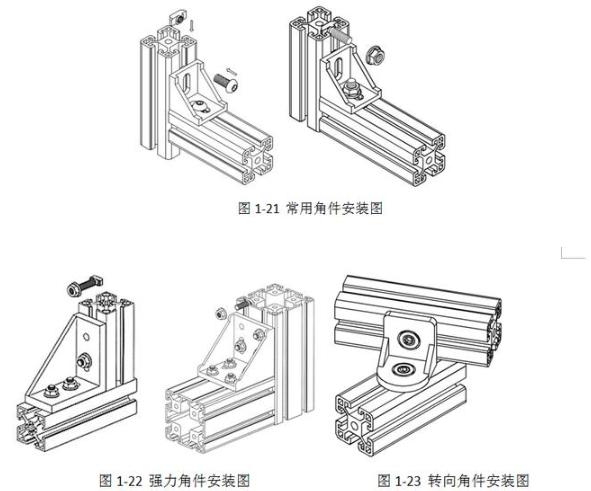 图 1-21 常用角件安装图

图 1-22 强力角件安装图

图 1-23 转向角件安装图