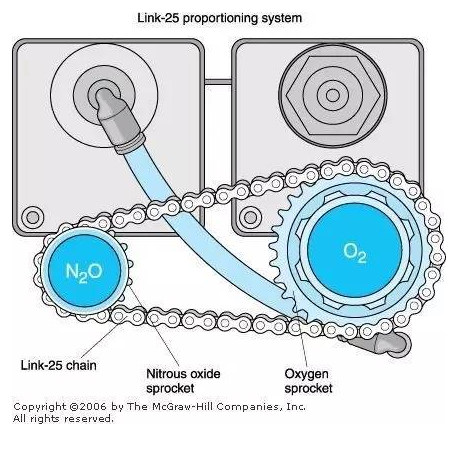 Link-25 proportioning system

$N_2O$

$O_2$

Link-25 chain

Nitrous oxide sprocket

Oxygen sprocket

Copyright ©2006 by The McGraw-Hill Companies, Inc. All rights reserved.